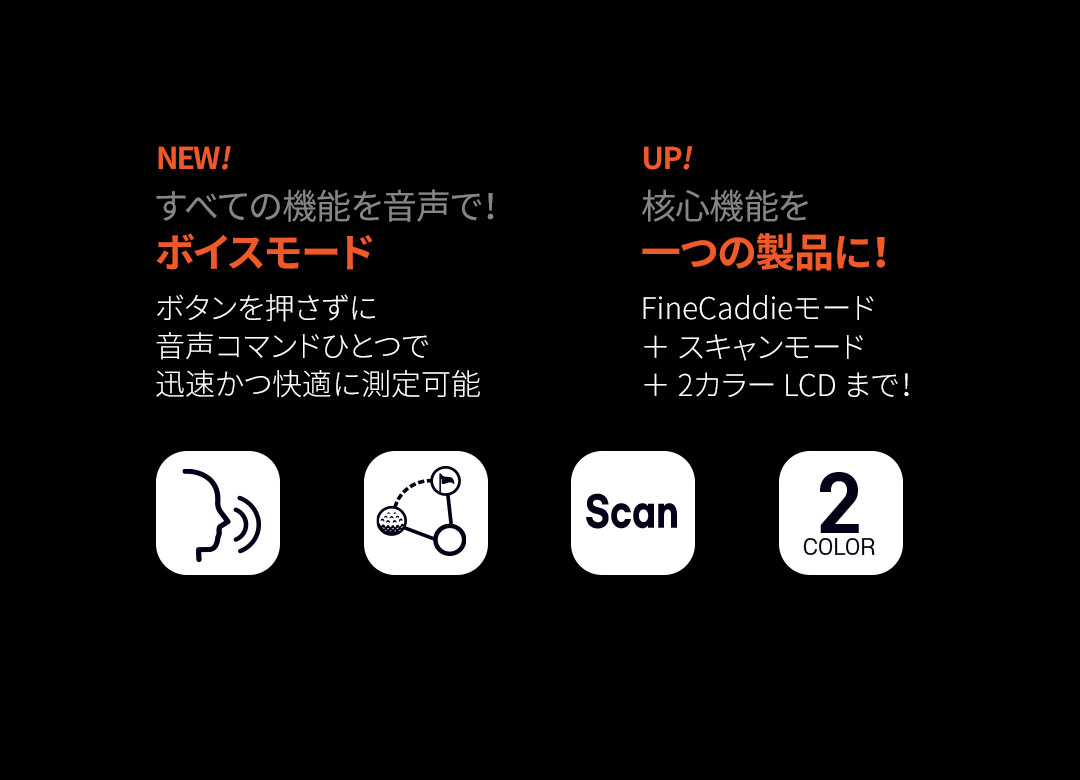 NEW!
すべての機能を音声で!
ボイスモード

ボタンを押さずに
音声コマンドひとつで
迅速かつ快適に測定可能

UP!
核心機能を
一つの製品に!

FineCaddieモード
＋ スキャンモード
＋ 2カラー LCD まで!

Scan

2
COLOR